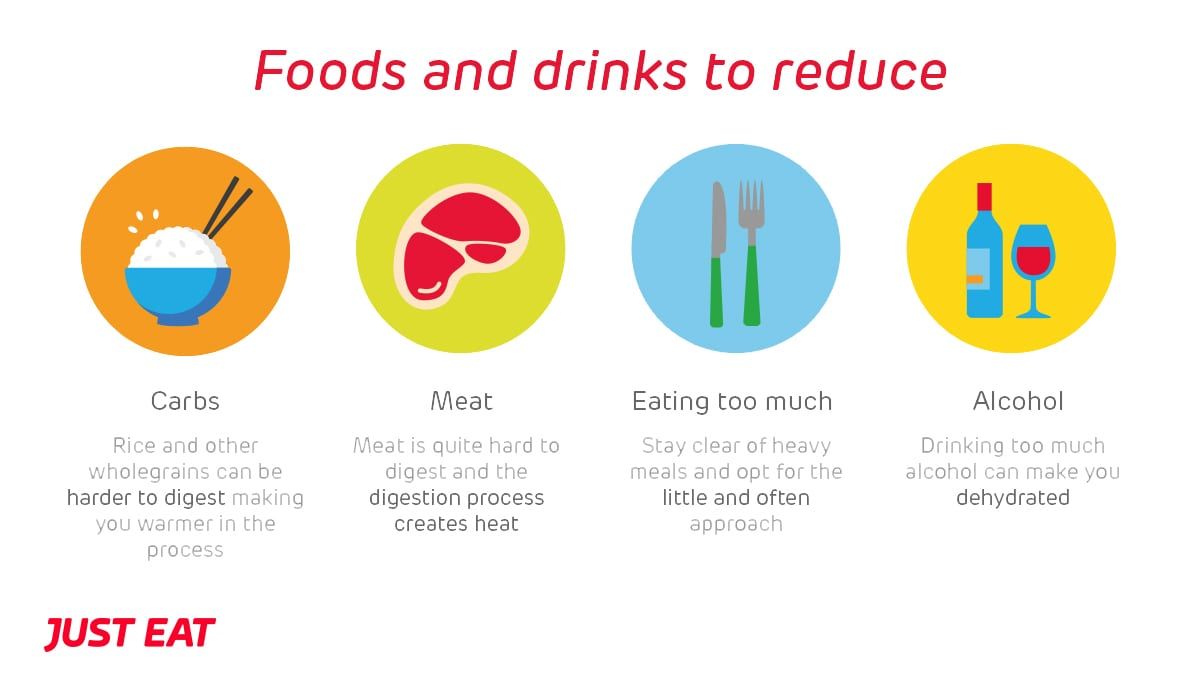 Foods and drinks to reduce

Carbs

Rice and other wholegrains can be harder to digest making you warmer in the process

Meat

Meat is quite hard to digest and the digestion process creates heat

Eating too much

Stay clear of heavy meals and opt for the little and often approach

Alcohol

Drinking too much alcohol can make you dehydrated

JUST EAT