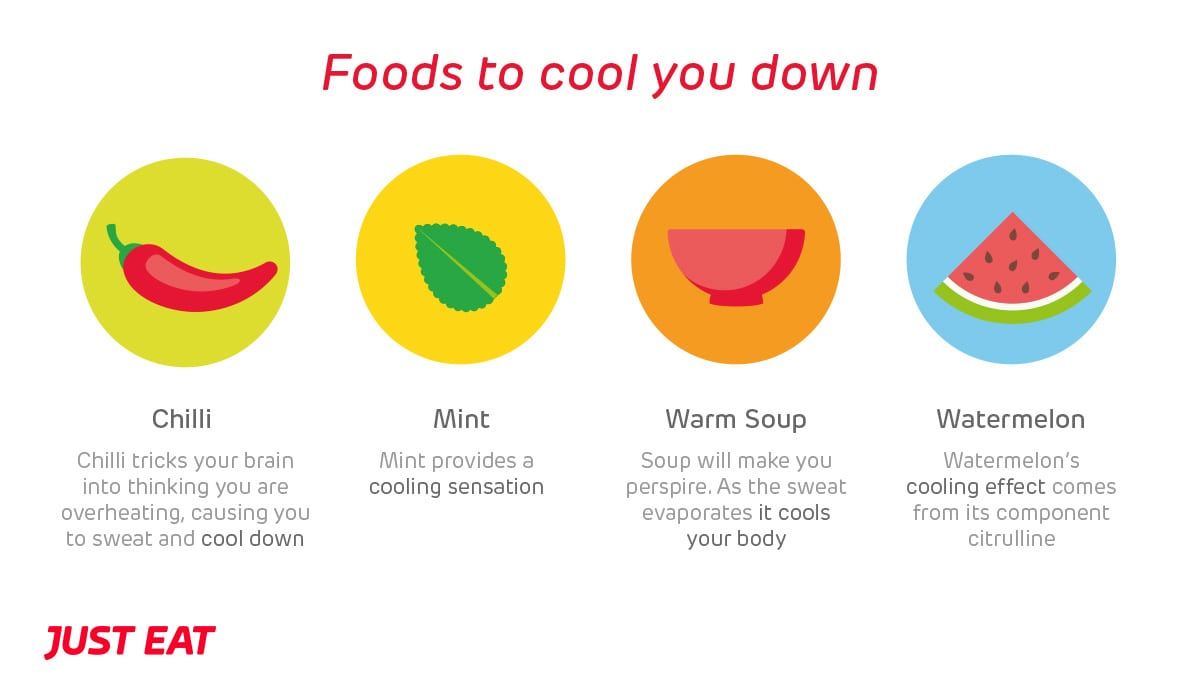 Foods to cool you down

Chilli

Chilli tricks your brain into thinking you are overheating, causing you to sweat and cool down

Mint

Mint provides a cooling sensation

Warm Soup

Soup will make you perspire. As the sweat evaporates it cools your body

Watermelon

Watermelon's cooling effect comes from its component citrulline

JUST EAT