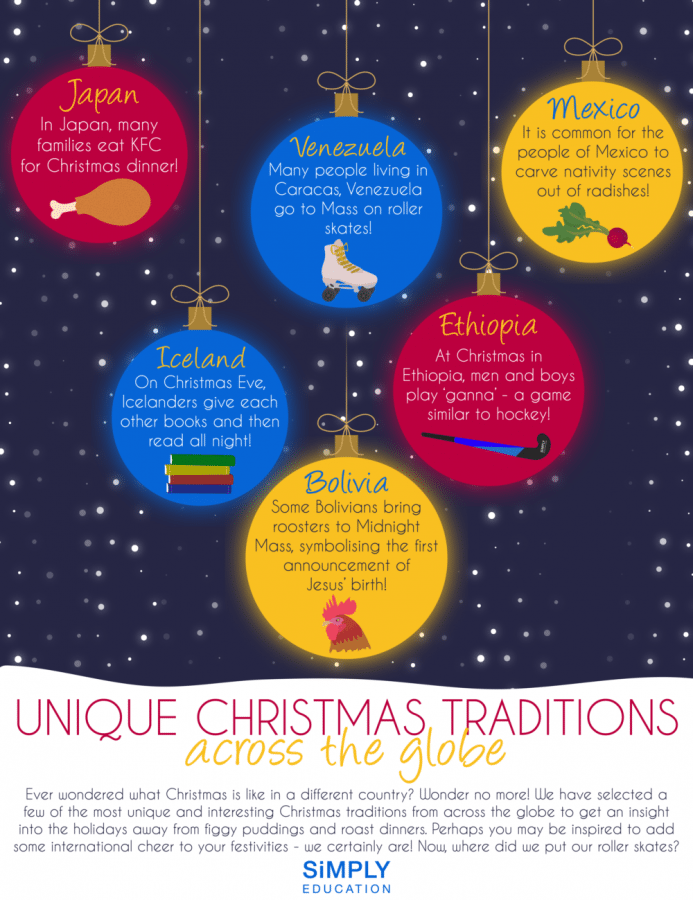 Japan
In Japan, many families eat KFC for Christmas dinner!

Venezuela
Many people living in Caracas, Venezuela go to Mass on roller skates!

Mexico
It is common for the people of Mexico to carve nativity scenes out of radishes!

Iceland
On Christmas Eve, Icelanders give each other books and then read all night!

Ethiopia
At Christmas in Ethiopia, men and boys play 'ganna' - a game similar to hockey!

Bolivia
Some Bolivians bring roosters to Midnight Mass, symbolising the first announcement of Jesus' birth!

UNIQUE CHRISTMAS TRADITIONS
across the globe

Ever wondered what Christmas is like in a different country? Wonder no more! We have selected a few of the most unique and interesting Christmas traditions from across the globe to get an insight into the holidays away from figgy puddings and roast dinners. Perhaps you may be inspired to add some international cheer to your festivities - we certainly are! Now, where did we put our roller skates?

SiMPLY
EDUCATION