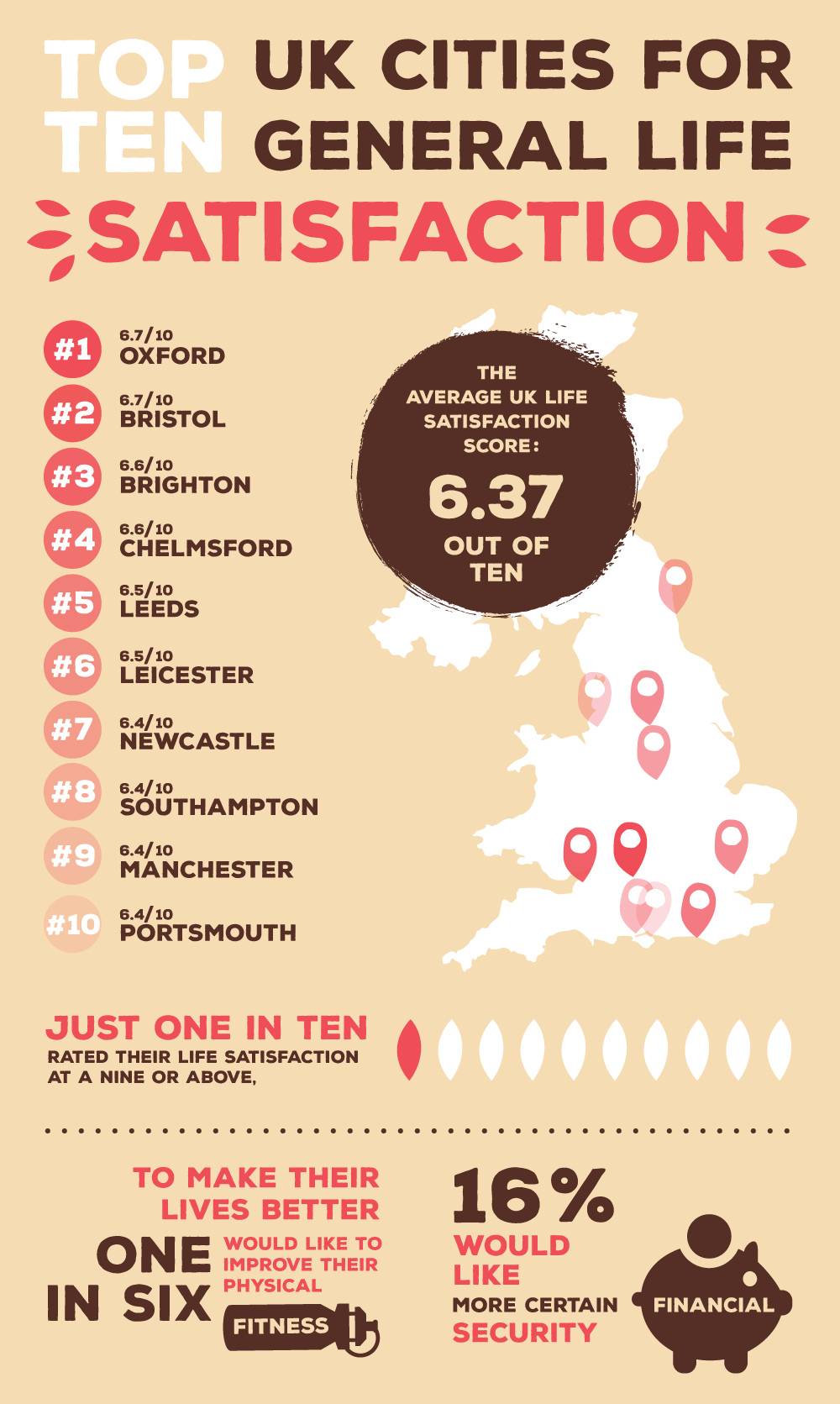 TOP TEN UK CITIES FOR GENERAL LIFE SATISFACTION

#1 6.7/10 OXFORD
#2 6.7/10 BRISTOL
#3 6.6/10 BRIGHTON
#4 6.6/10 CHELMSFORD
#5 6.5/10 LEEDS
#6 6.5/10 LEICESTER
#7 6.4/10 NEWCASTLE
#8 6.4/10 SOUTHAMPTON
#9 6.4/10 MANCHESTER
#10 6.4/10 PORTSMOUTH

THE AVERAGE UK LIFE SATISFACTION SCORE: 6.37 OUT OF TEN

JUST ONE IN TEN RATED THEIR LIFE SATISFACTION AT A NINE OR ABOVE,

TO MAKE THEIR LIVES BETTER ONE IN SIX WOULD LIKE TO IMPROVE THEIR PHYSICAL FITNESS

16% WOULD LIKE MORE CERTAIN FINANCIAL SECURITY