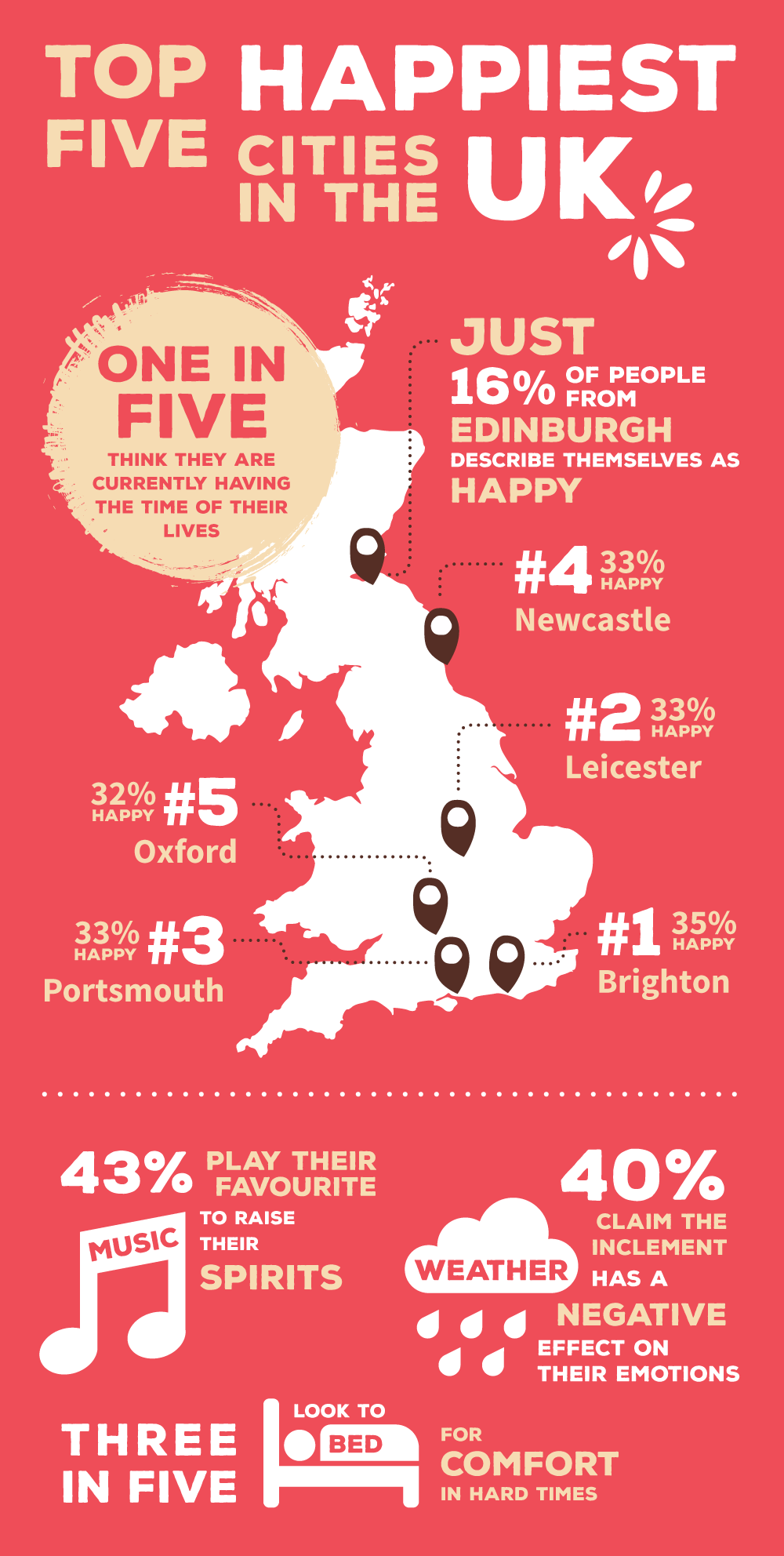 TOP FIVE HAPPIEST CITIES IN THE UK

ONE IN FIVE THINK THEY ARE CURRENTLY HAVING THE TIME OF THEIR LIVES

JUST 16% OF PEOPLE FROM EDINBURGH DESCRIBE THEMSELVES AS HAPPY

#4 33% HAPPY Newcastle

#2 33% HAPPY Leicester

32% HAPPY #5 Oxford

33% HAPPY #3 Portsmouth

#1 35% HAPPY Brighton

43% PLAY THEIR FAVOURITE MUSIC TO RAISE THEIR SPIRITS

40% CLAIM THE INCLEMENT WEATHER HAS A NEGATIVE EFFECT ON THEIR EMOTIONS

THREE IN FIVE LOOK TO BED FOR COMFORT IN HARD TIMES