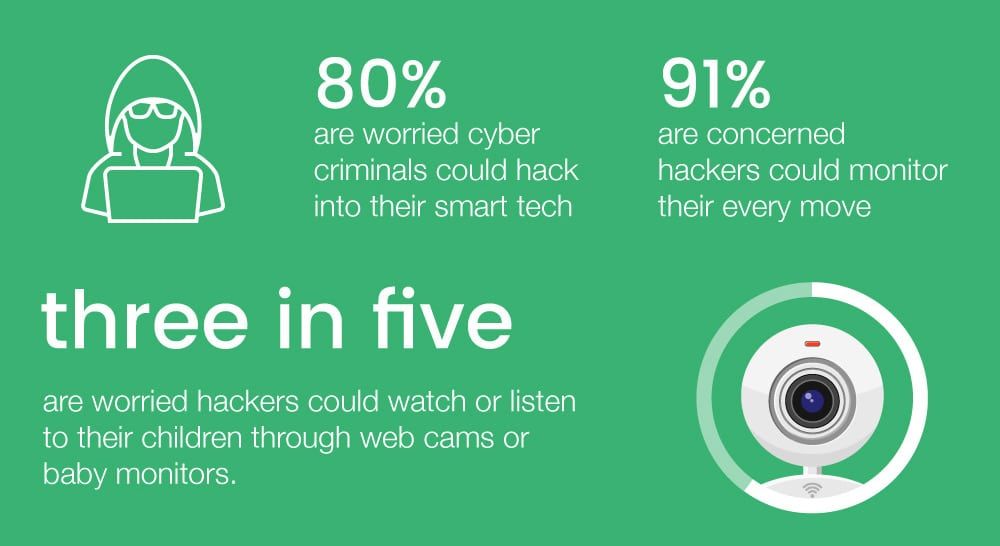 80%
are worried cyber criminals could hack into their smart tech

91%
are concerned hackers could monitor their every move

three in five
are worried hackers could watch or listen to their children through web cams or baby monitors.