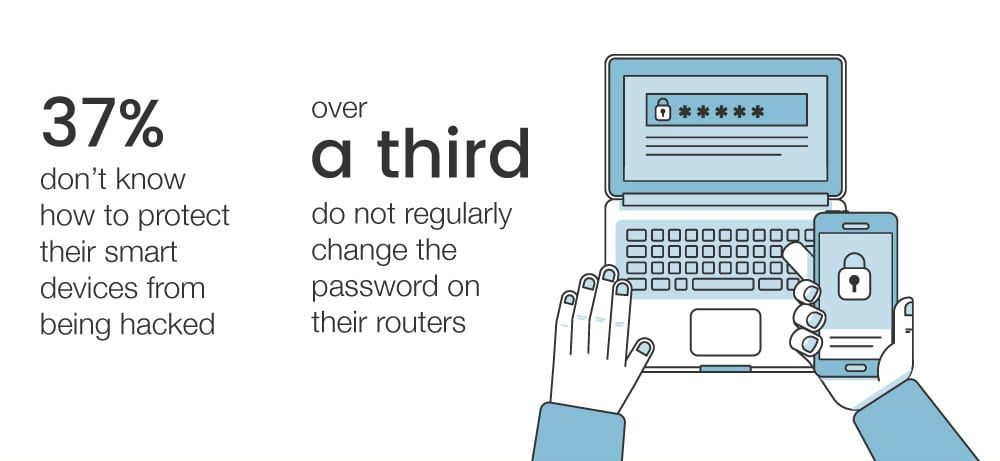 37%
don't know how to protect their smart devices from being hacked

over
a third
do not regularly change the password on their routers

*****