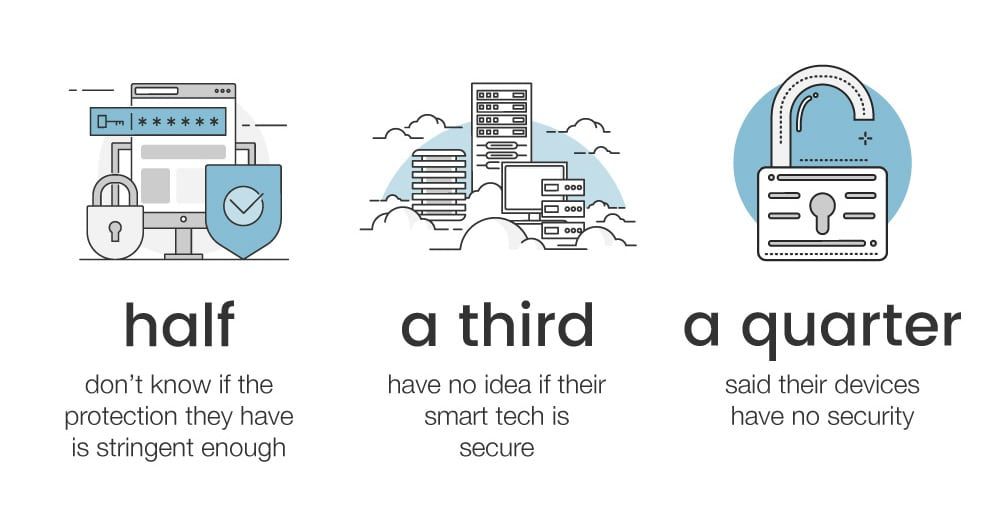 ******

half

don't know if the protection they have is stringent enough

a third

have no idea if their smart tech is secure

a quarter

said their devices have no security