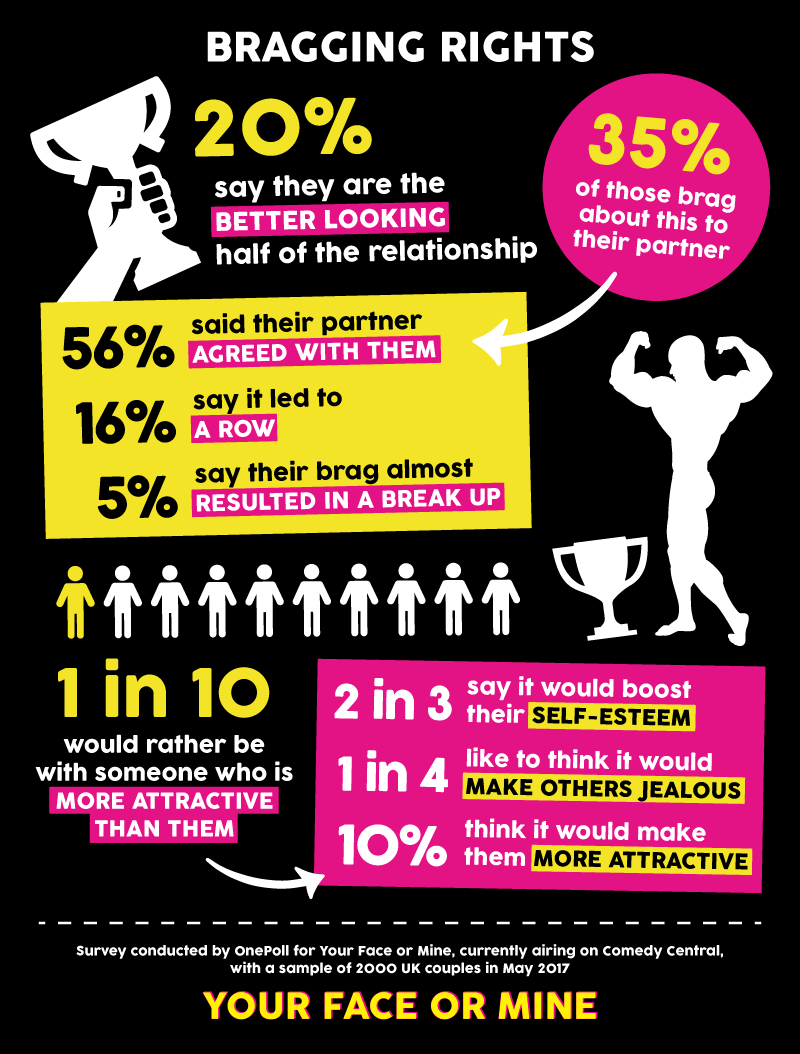 BRAGGING RIGHTS

20%
say they are the BETTER LOOKING half of the relationship

35%
of those brag about this to their partner

56% said their partner AGREED WITH THEM

16% say it led to A ROW

5% say their brag almost RESULTED IN A BREAK UP

1 in 10
would rather be with someone who is MORE ATTRACTIVE THAN THEM

2 in 3 say it would boost their SELF-ESTEEM

1 in 4 like to think it would MAKE OTHERS JEALOUS

10% think it would make them MORE ATTRACTIVE

Survey conducted by OnePoll for Your Face or Mine, currently airing on Comedy Central, with a sample of 2000 UK couples in May 2017

YOUR FACE OR MINE