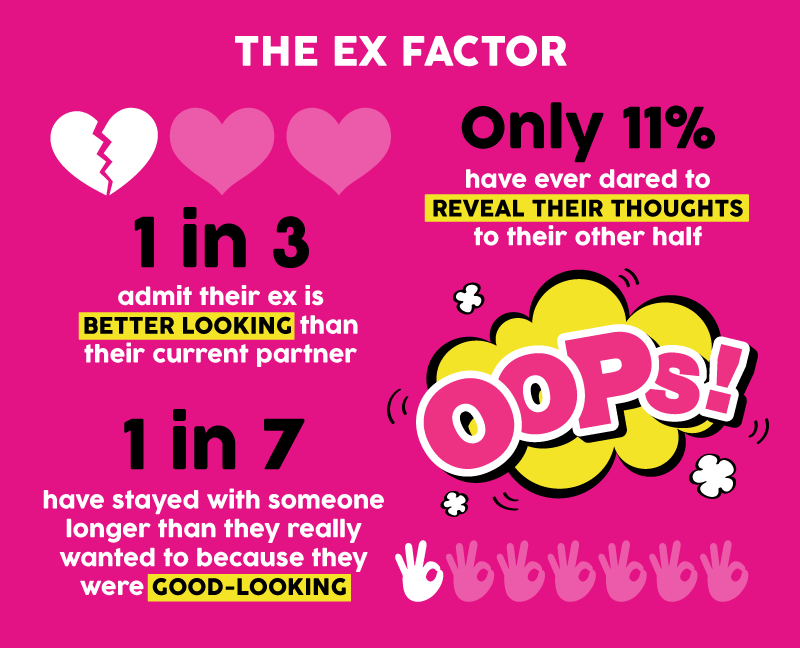 THE EX FACTOR

1 in 3

admit their ex is BETTER LOOKING than their current partner

1 in 7

have stayed with someone longer than they really wanted to because they were GOOD-LOOKING

Only 11%

have ever dared to REVEAL THEIR THOUGHTS to their other half

OOPs!