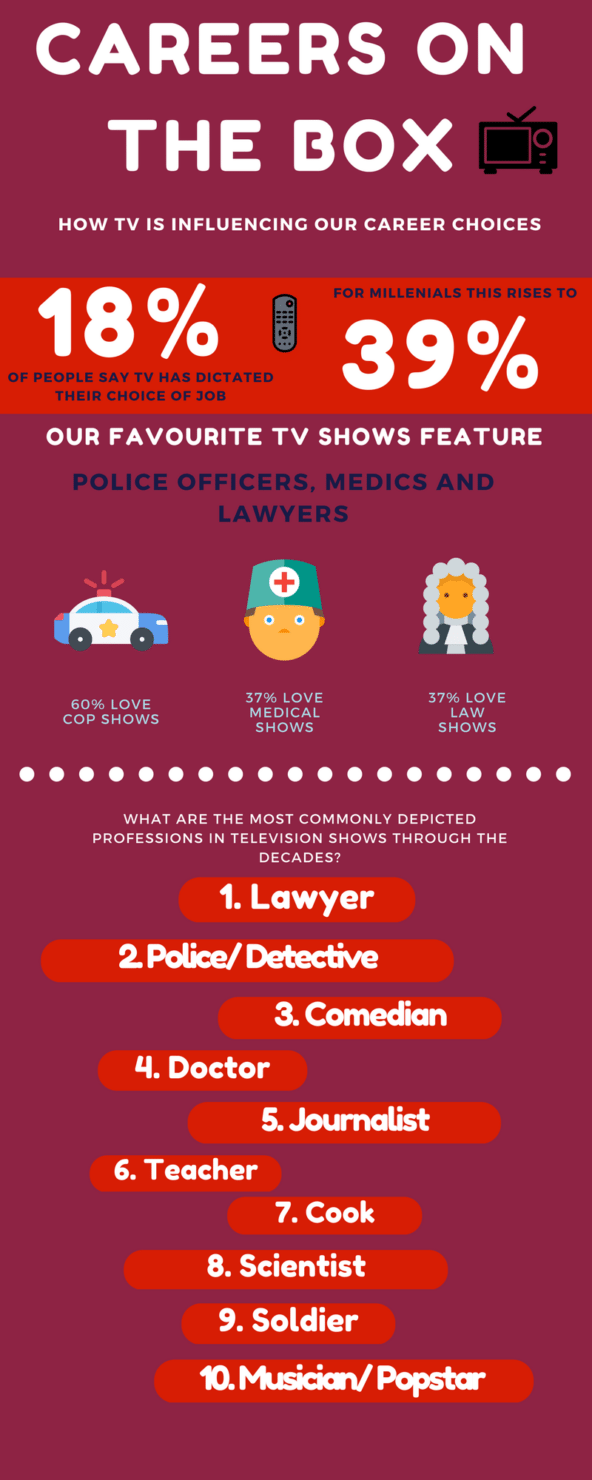 CAREERS ON THE BOX

HOW TV IS INFLUENCING OUR CAREER CHOICES

18%
OF PEOPLE SAY TV HAS DICTATED THEIR CHOICE OF JOB

FOR MILLENIALS THIS RISES TO
39%

OUR FAVOURITE TV SHOWS FEATURE

POLICE OFFICERS, MEDICS AND LAWYERS

60% LOVE COP SHOWS

37% LOVE MEDICAL SHOWS

37% LOVE LAW SHOWS

WHAT ARE THE MOST COMMONLY DEPICTED PROFESSIONS IN TELEVISION SHOWS THROUGH THE DECADES?

1. Lawyer
2. Police/ Detective
3. Comedian
4. Doctor
5. Journalist
6. Teacher
7. Cook
8. Scientist
9. Soldier
10. Musician/ Popstar