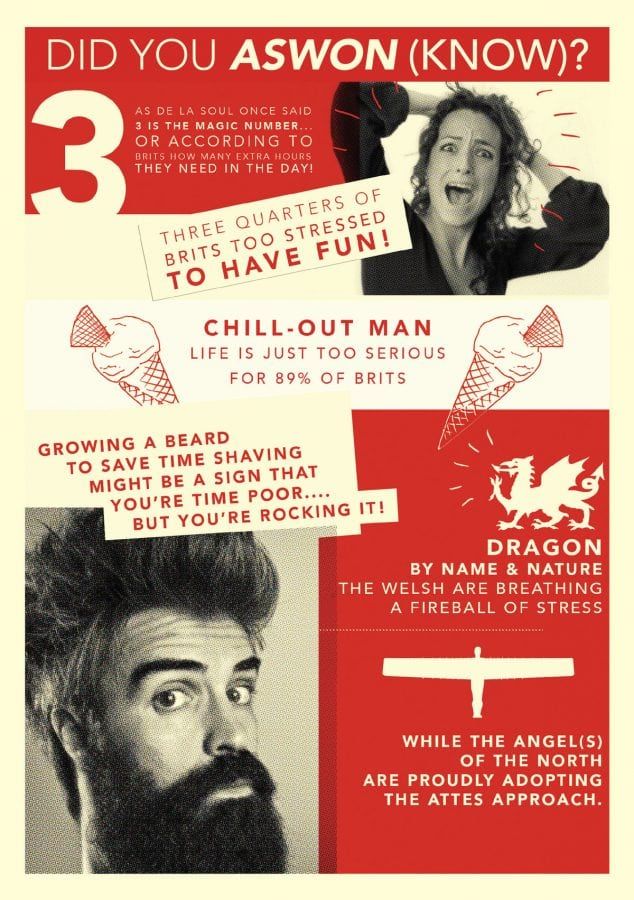 DID YOU ASWON (KNOW)?

3

AS DE LA SOUL ONCE SAID
3 IS THE MAGIC NUMBER...
OR ACCORDING TO
BRITS HOW MANY EXTRA HOURS
THEY NEED IN THE DAY!

THREE QUARTERS OF
BRITS TOO STRESSED
TO HAVE FUN!

CHILL-OUT MAN
LIFE IS JUST TOO SERIOUS
FOR 89% OF BRITS

GROWING A BEARD
TO SAVE TIME SHAVING
MIGHT BE A SIGN THAT
YOU'RE TIME POOR....
BUT YOU'RE ROCKING IT!

DRAGON
BY NAME & NATURE
THE WELSH ARE BREATHING
A FIREBALL OF STRESS

WHILE THE ANGEL(S)
OF THE NORTH
ARE PROUDLY ADOPTING
THE ATTES APPROACH.